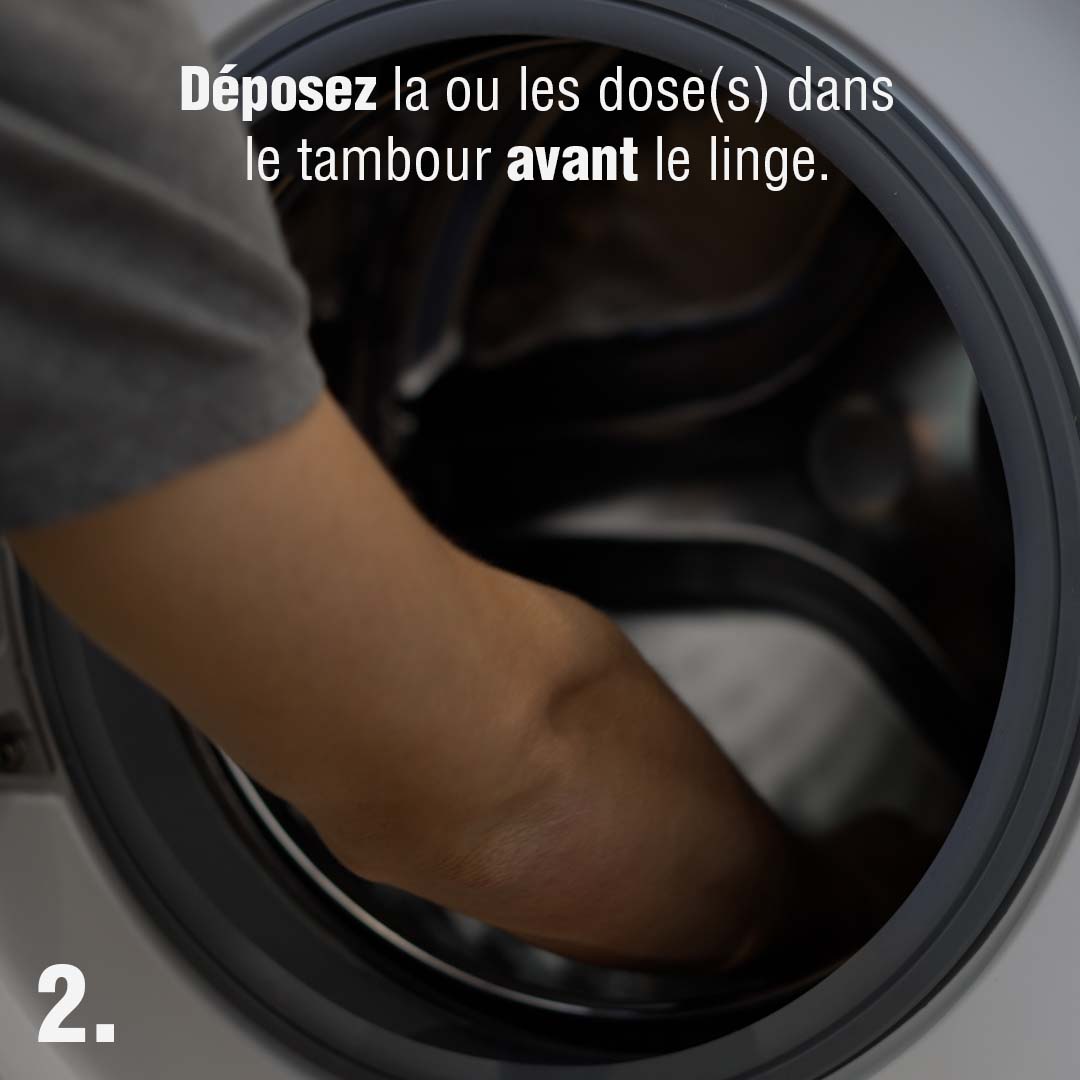 Déposez la ou les dose(s) dans le tambour avant le linge.

2.