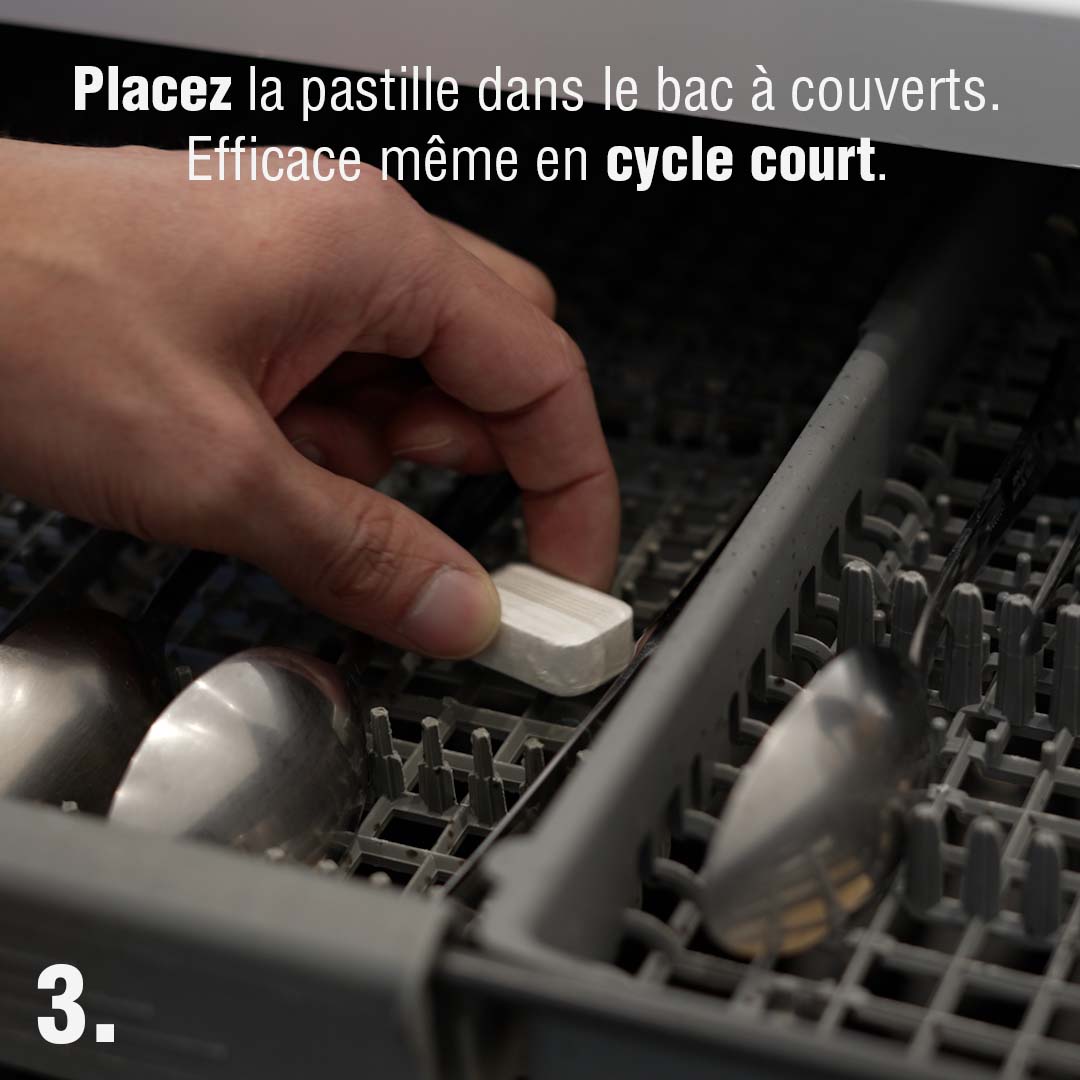 Placez la pastille dans le bac à couverts.
Efficace même en cycle court.

3.